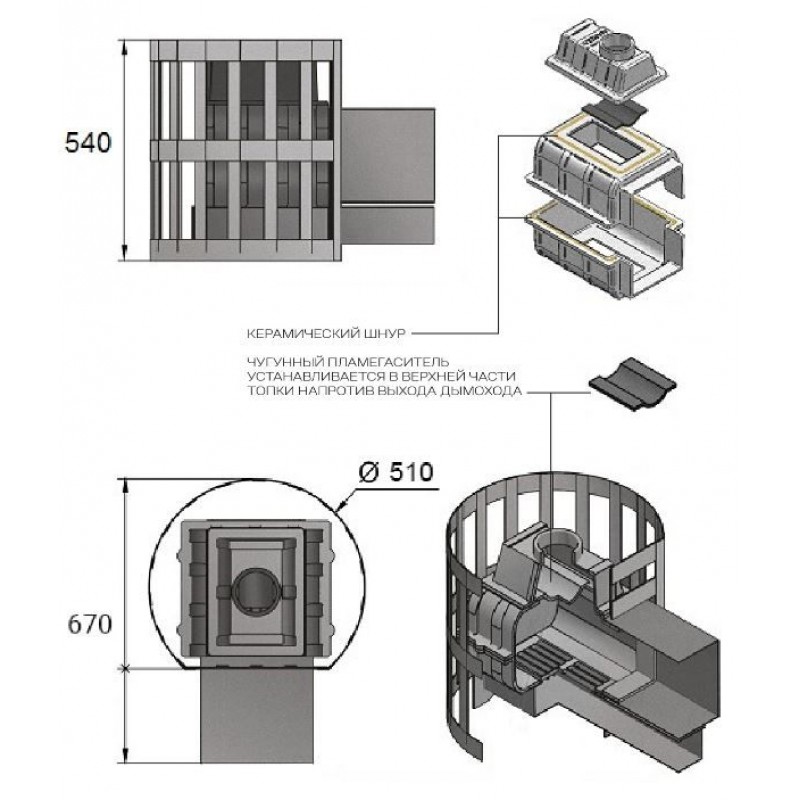 540

КЕРАМИЧЕСКИЙ ШНУР

ЧУГУННЫЙ ПЛАМЕГАСИТЕЛЬ УСТАНАВЛИВАЕТСЯ В ВЕРХНЕЙ ЧАСТИ ТОПКИ НАПРОТИВ ВЫХОДА ДЫМОХОДА

Ø 510

670