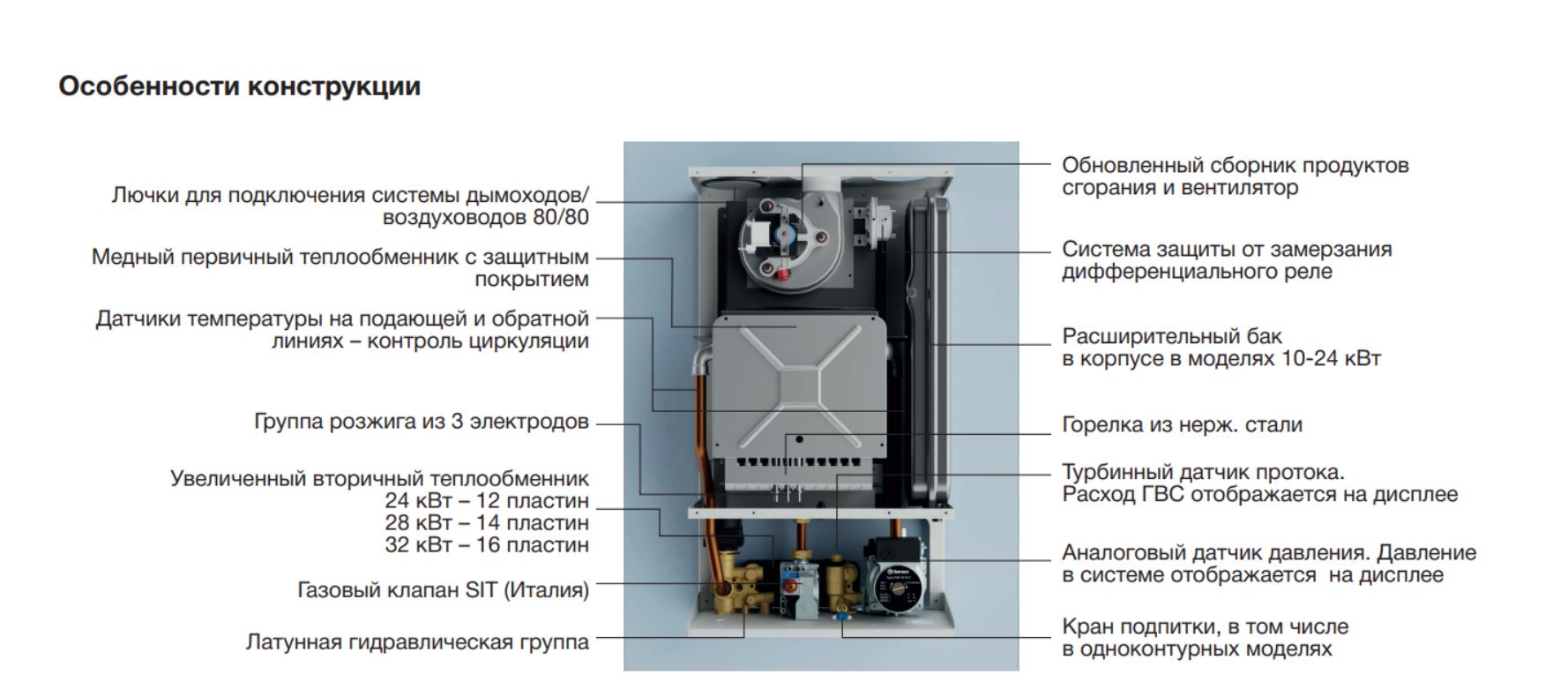 Особенности конструкции

Лючки для подключения системы дымоходов/ воздуховодов 80/80

Медный первичный теплообменник с защитным покрытием

Датчики температуры на подающей и обратной линиях – контроль циркуляции

Группа розжига из 3 электродов

Увеличенный вторичный теплообменник
24 кВт – 12 пластин
28 кВт – 14 пластин
32 кВт – 16 пластин

Газовый клапан SIT (Италия)

Латунная гидравлическая группа

Обновленный сборник продуктов сгорания и вентилятор

Система защиты от замерзания дифференциального реле

Расширительный бак в корпусе в моделях 10-24 кВт

Горелка из нерж. стали

Турбинный датчик протока. Расход ГВС отображается на дисплее

Аналоговый датчик давления. Давление в системе отображается на дисплее

Кран подпитки, в том числе в одноконтурных моделях